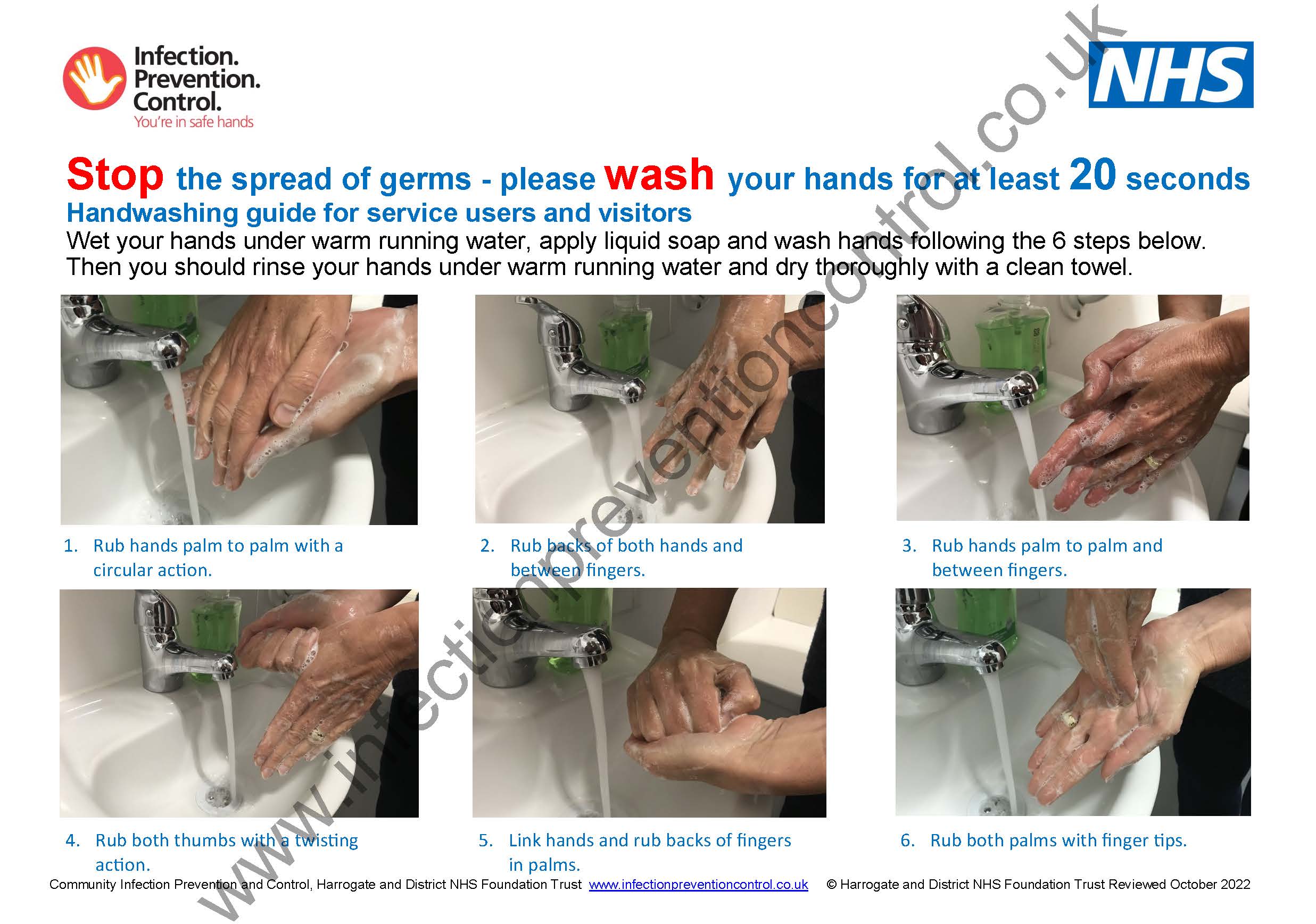 Infection. Prevention. Control.
You're in safe hands

NHS

www.infectionpreventioncontrol.co.uk

Stop the spread of germs - please wash your hands for at least 20 seconds

Handwashing guide for service users and visitors

Wet your hands under warm running water, apply liquid soap and wash hands following the 6 steps below. Then you should rinse your hands under warm running water and dry thoroughly with a clean towel.

1. Rub hands palm to palm with a circular action.

2. Rub backs of both hands and between fingers.

3. Rub hands palm to palm and between fingers.

4. Rub both thumbs with a twisting action.

5. Link hands and rub backs of fingers in palms.

6. Rub both palms with finger tips.

Community Infection Prevention and Control, Harrogate and District NHS Foundation Trust www.infectionpreventioncontrol.co.uk © Harrogate and District NHS Foundation Trust Reviewed October 2022